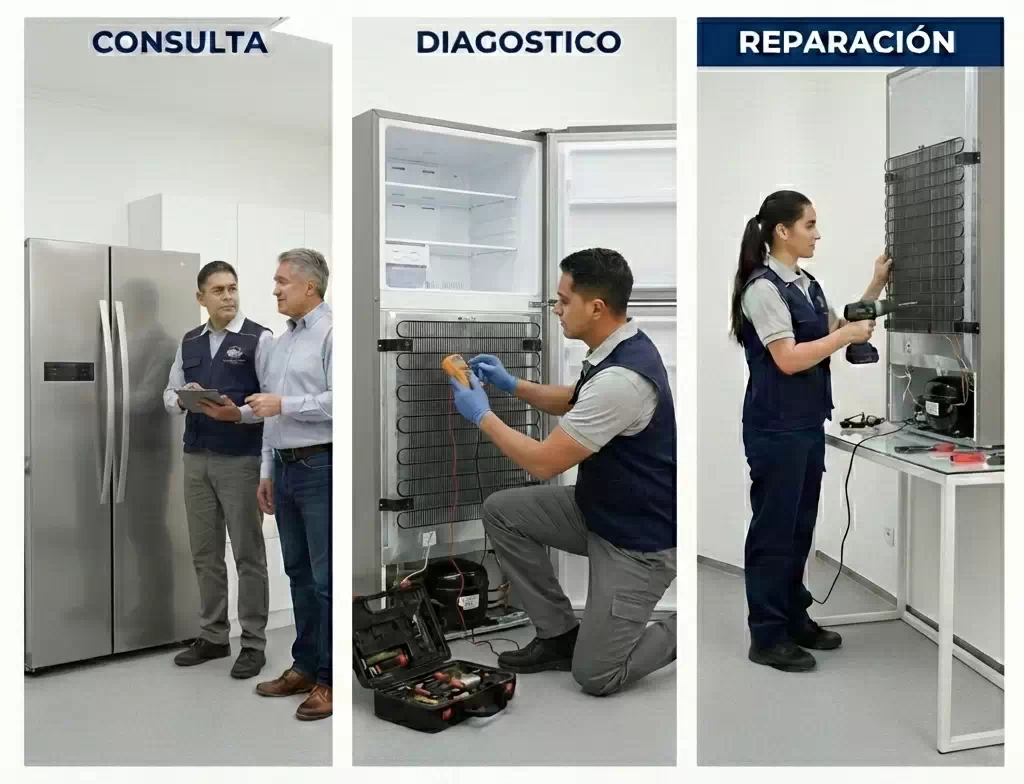 CONSULTA

DIAGOSTICO

REPARACIÓN